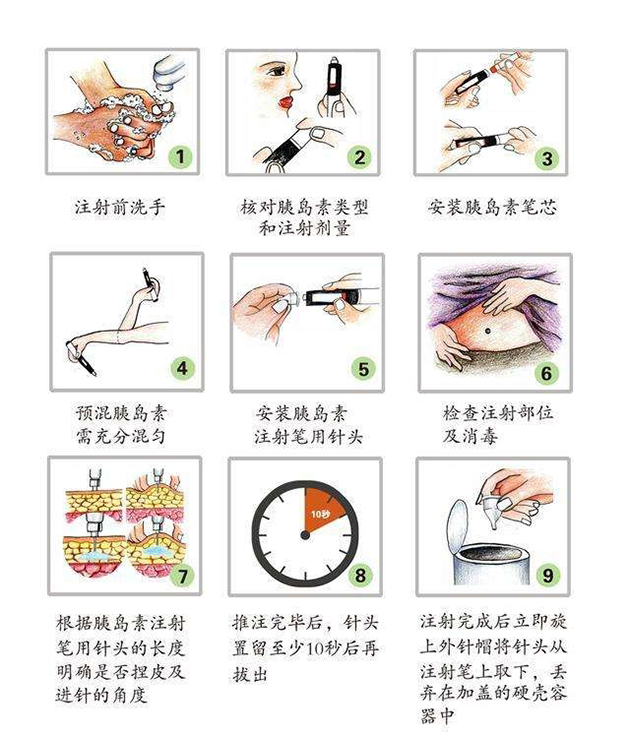 1
注射前洗手

2
核对胰岛素类型和注射剂量

3
安装胰岛素笔芯

4
预混胰岛素需充分混匀

5
安装胰岛素注射笔用针头

6
检查注射部位及消毒

7
根据胰岛素注射笔用针头的长度明确是否捏皮及进针的角度

10秒
8
推注完毕后，针头置留至少10秒后再拔出

9
注射完成后立即旋上外针帽将针头从注射笔上取下，丢弃在加盖的硬壳容器中